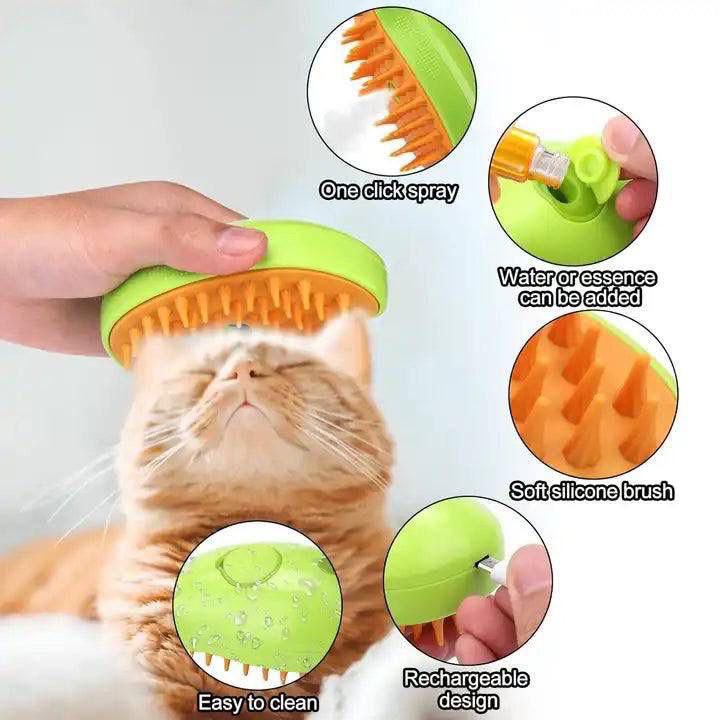 One click spray

Water or essence can be added

Soft silicone brush

Easy to clean

Rechargeable design